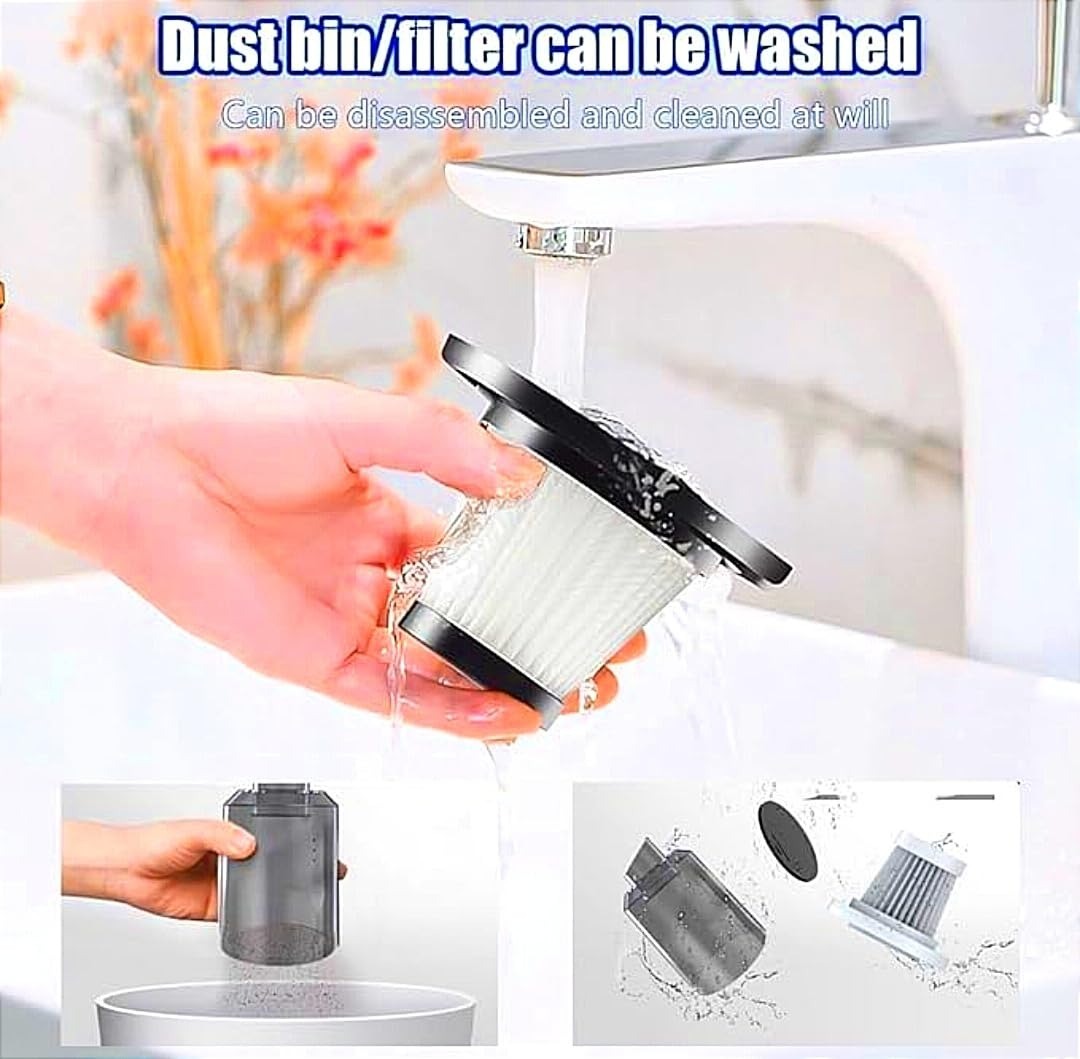 Dust bin/filter can be washed

Can be disassembled and cleaned at will